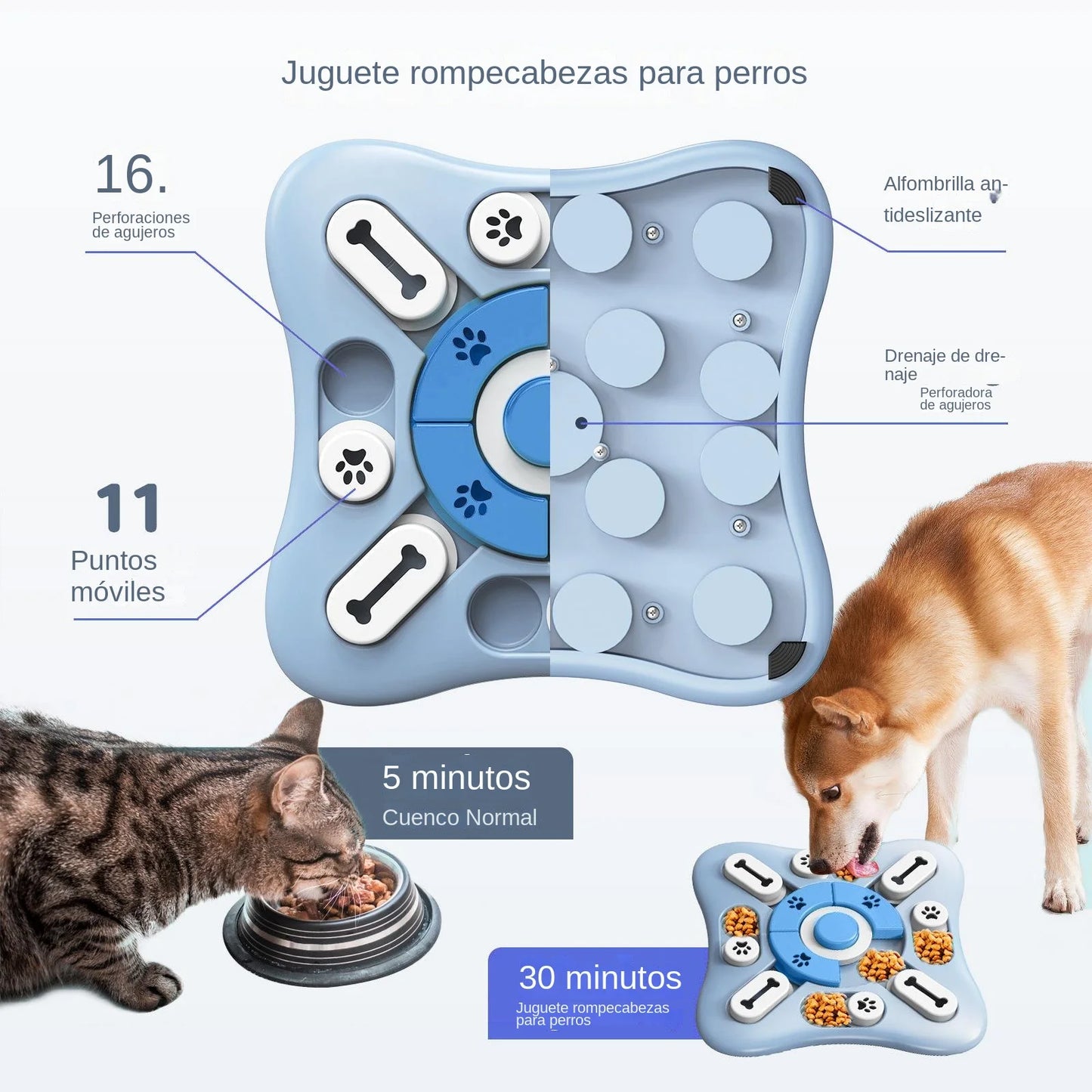 Juguete rompecabezas para perros

16.
Perforaciones de agujeros

11
Puntos móviles

Alfombrilla antideslizante

Drenaje de drenaje
Perforadora de agujeros

5 minutos
Cuenco Normal

30 minutos
Juguete rompecabezas para perros